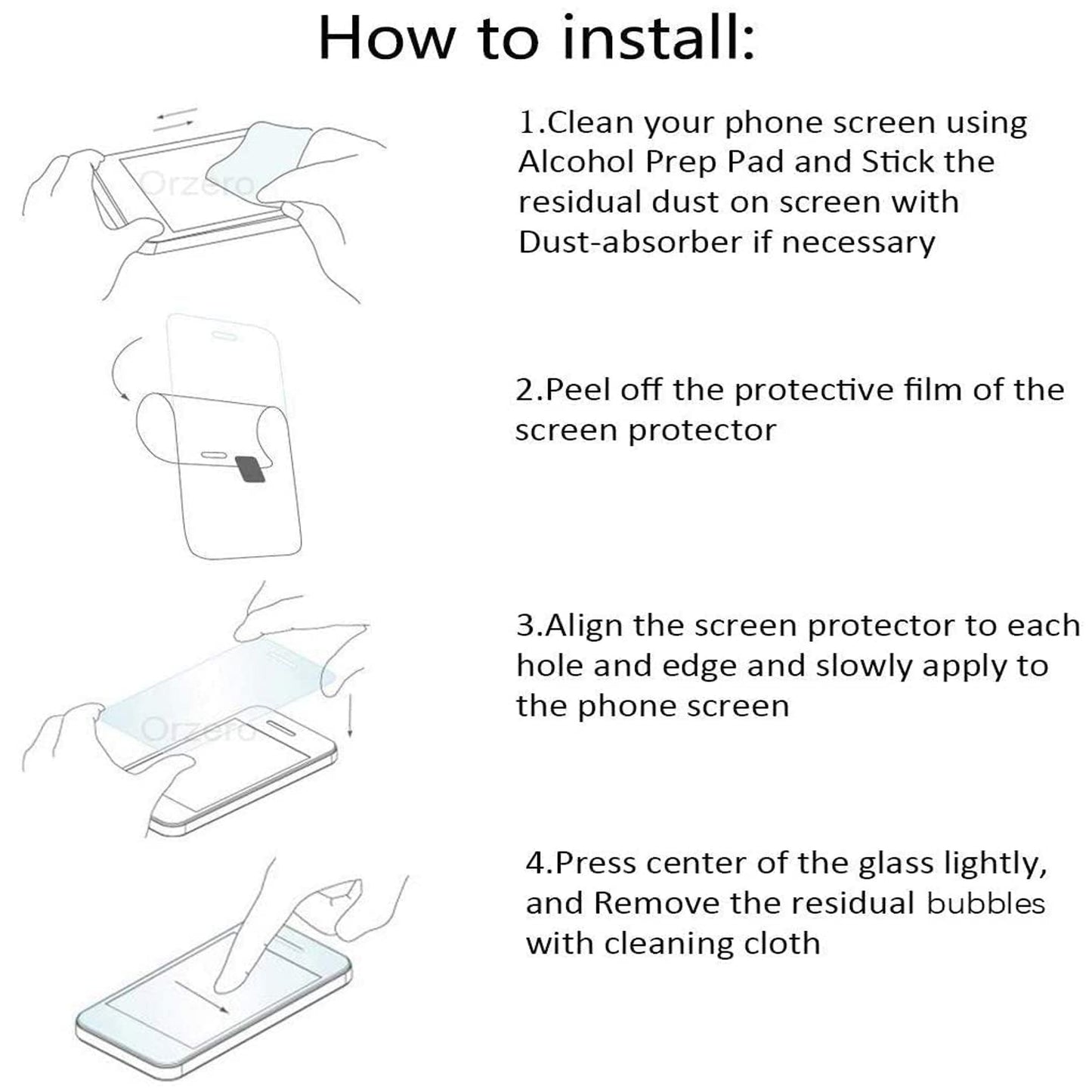 How to install:

Orzero

1.Clean your phone screen using Alcohol Prep Pad and Stick the residual dust on screen with Dust-absorber if necessary

2.Peel off the protective film of the screen protector

Orzero

3.Align the screen protector to each hole and edge and slowly apply to the phone screen

4.Press center of the glass lightly, and Remove the residual bubbles with cleaning cloth