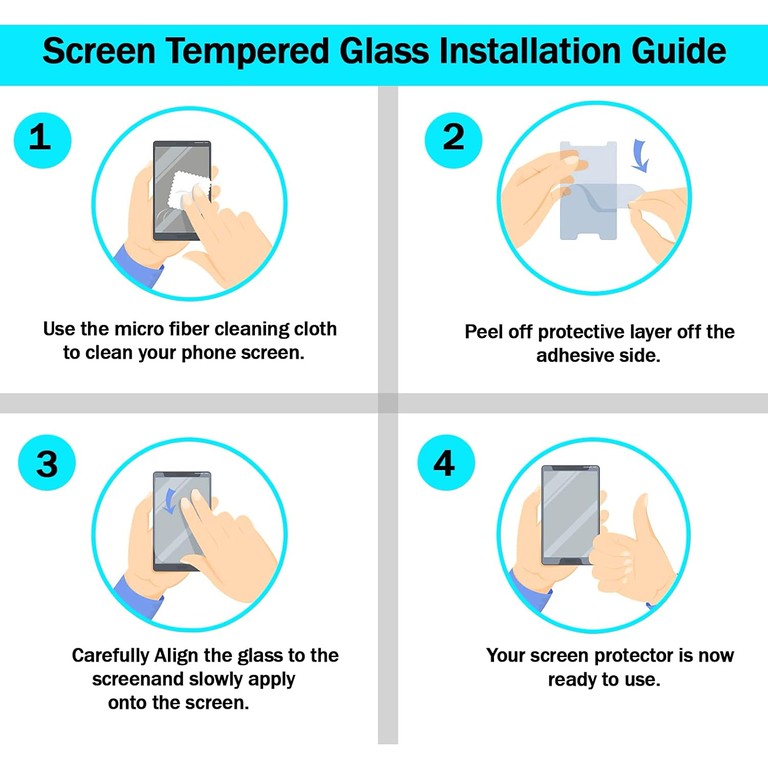 Screen Tempered Glass Installation Guide

1

Use the micro fiber cleaning cloth to clean your phone screen.

2

Peel off protective layer off the adhesive side.

3

Carefully Align the glass to the screenand slowly apply onto the screen.

4

Your screen protector is now ready to use.