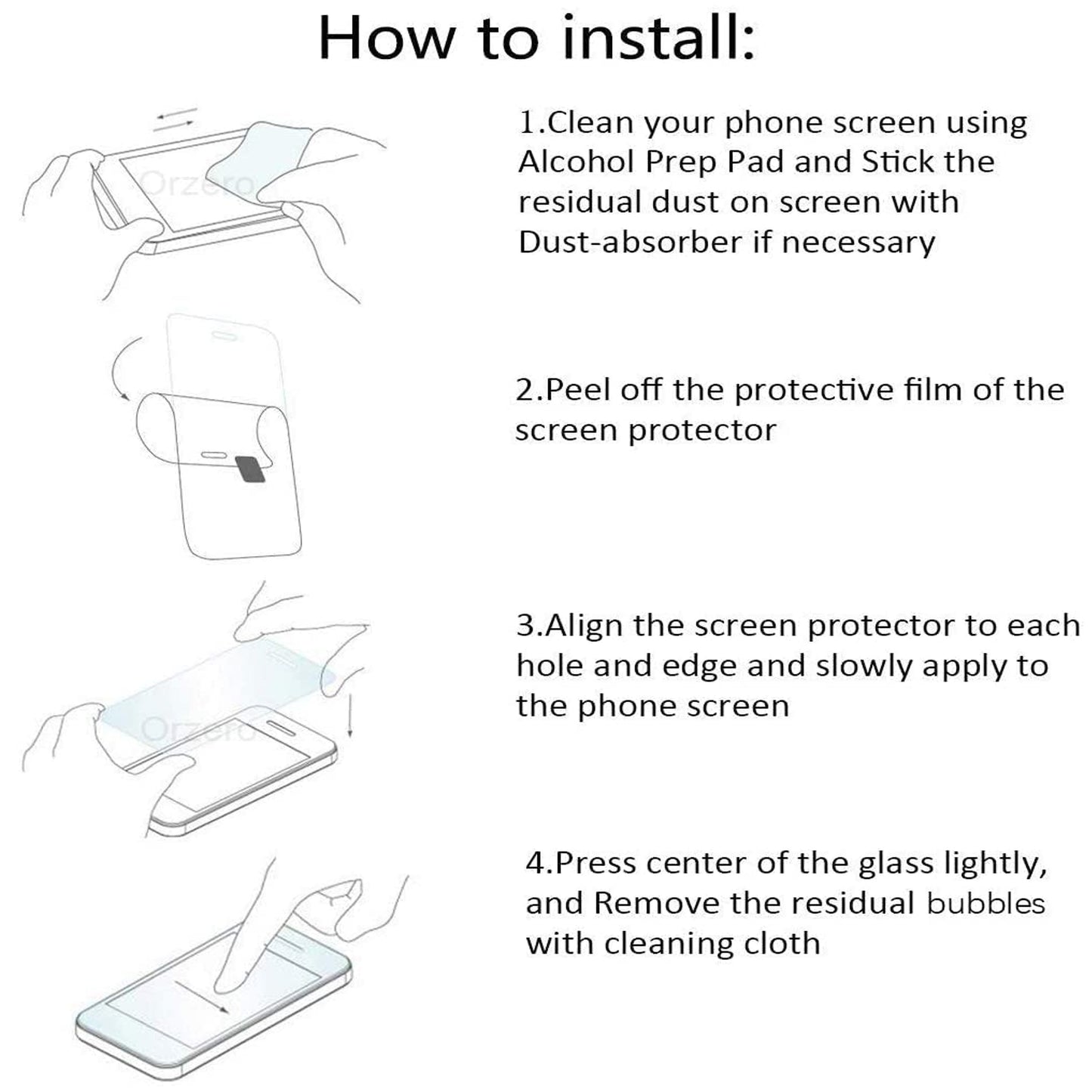 How to install:

Orzero

1.Clean your phone screen using Alcohol Prep Pad and Stick the residual dust on screen with Dust-absorber if necessary

2.Peel off the protective film of the screen protector

Orzero

3.Align the screen protector to each hole and edge and slowly apply to the phone screen

4.Press center of the glass lightly, and Remove the residual bubbles with cleaning cloth