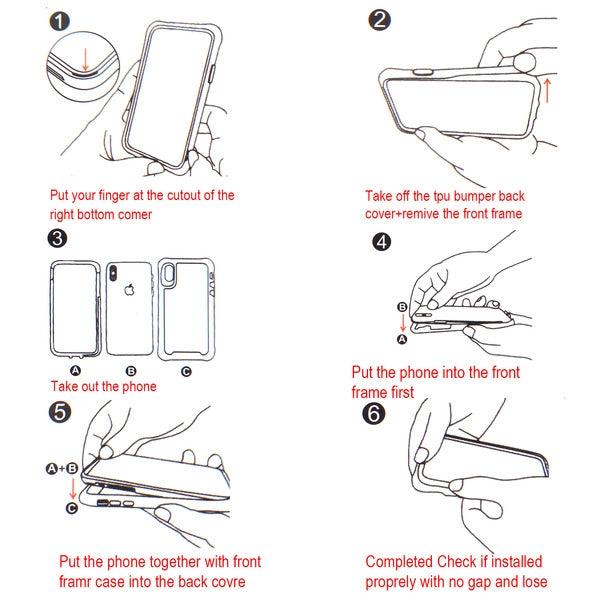 1

Put your finger at the cutout of the right bottom comer

2

Take off the tpu bumper back cover+remive the front frame

3

A B C

Take out the phone

4

B

A

Put the phone into the front frame first

5

A+B

C

Put the phone together with front framr case into the back covre

6

Completed Check if installed proprely with no gap and lose