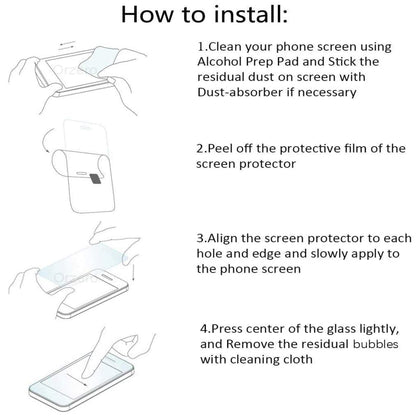 How to install:

Orzero

1.Clean your phone screen using Alcohol Prep Pad and Stick the residual dust on screen with Dust-absorber if necessary

2.Peel off the protective film of the screen protector

Orzero

3.Align the screen protector to each hole and edge and slowly apply to the phone screen

4.Press center of the glass lightly, and Remove the residual bubbles with cleaning cloth