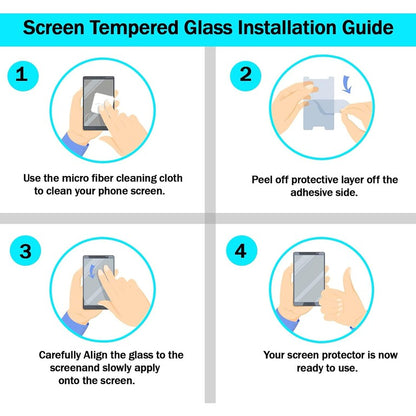 Screen Tempered Glass Installation Guide

1

Use the micro fiber cleaning cloth to clean your phone screen.

2

Peel off protective layer off the adhesive side.

3

Carefully Align the glass to the screenand slowly apply onto the screen.

4

Your screen protector is now ready to use.