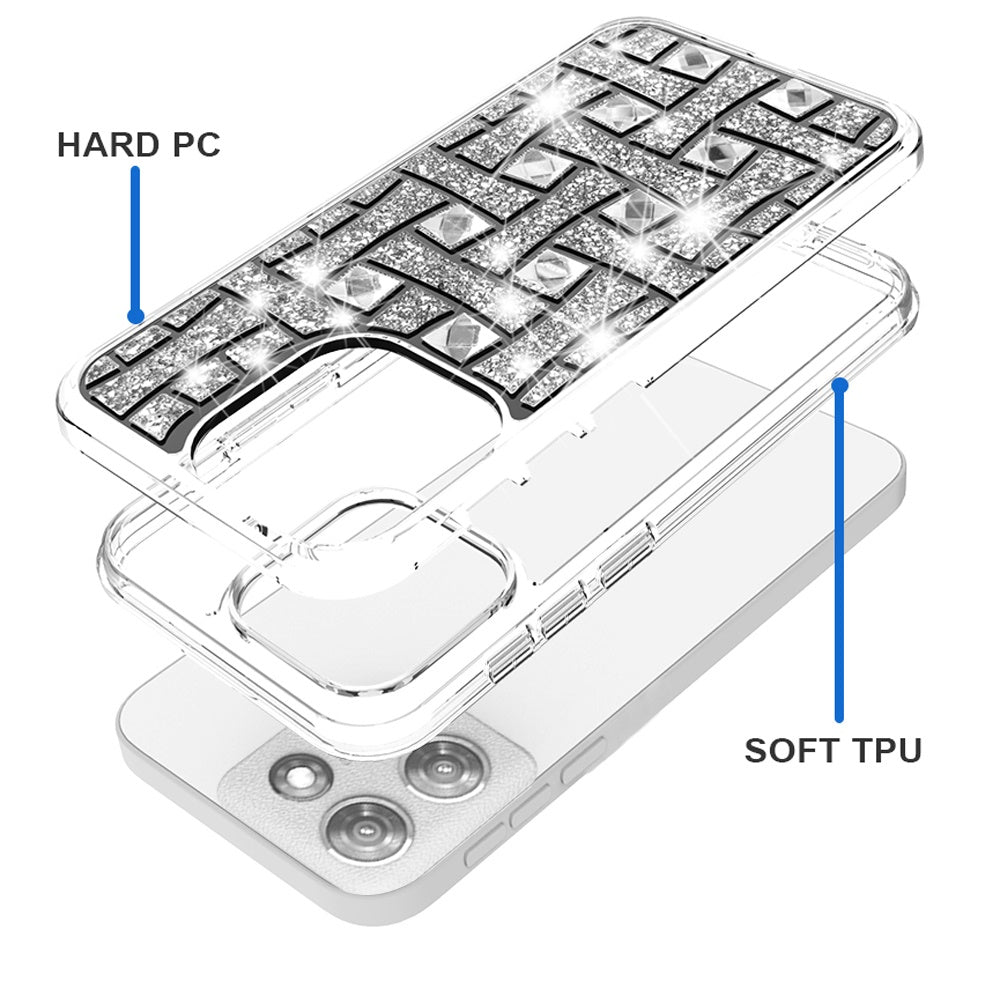 HARD PC

SOFT TPU