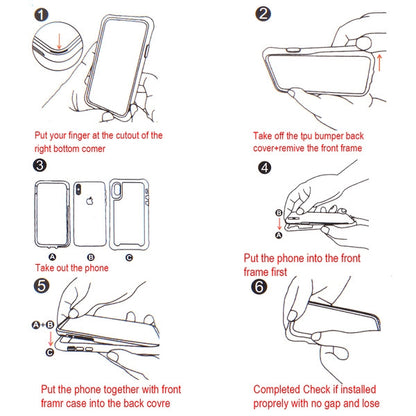 1

Put your finger at the cutout of the right bottom comer

2

Take off the tpu bumper back cover+remive the front frame

3

A B C

Take out the phone

4

B A

Put the phone into the front frame first

5

A+B C

Put the phone together with front framr case into the back covre

6

Completed Check if installed proprely with no gap and lose