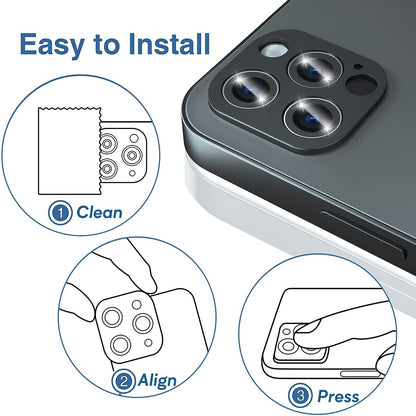 Easy to Install

1 Clean

2 Align

3 Press