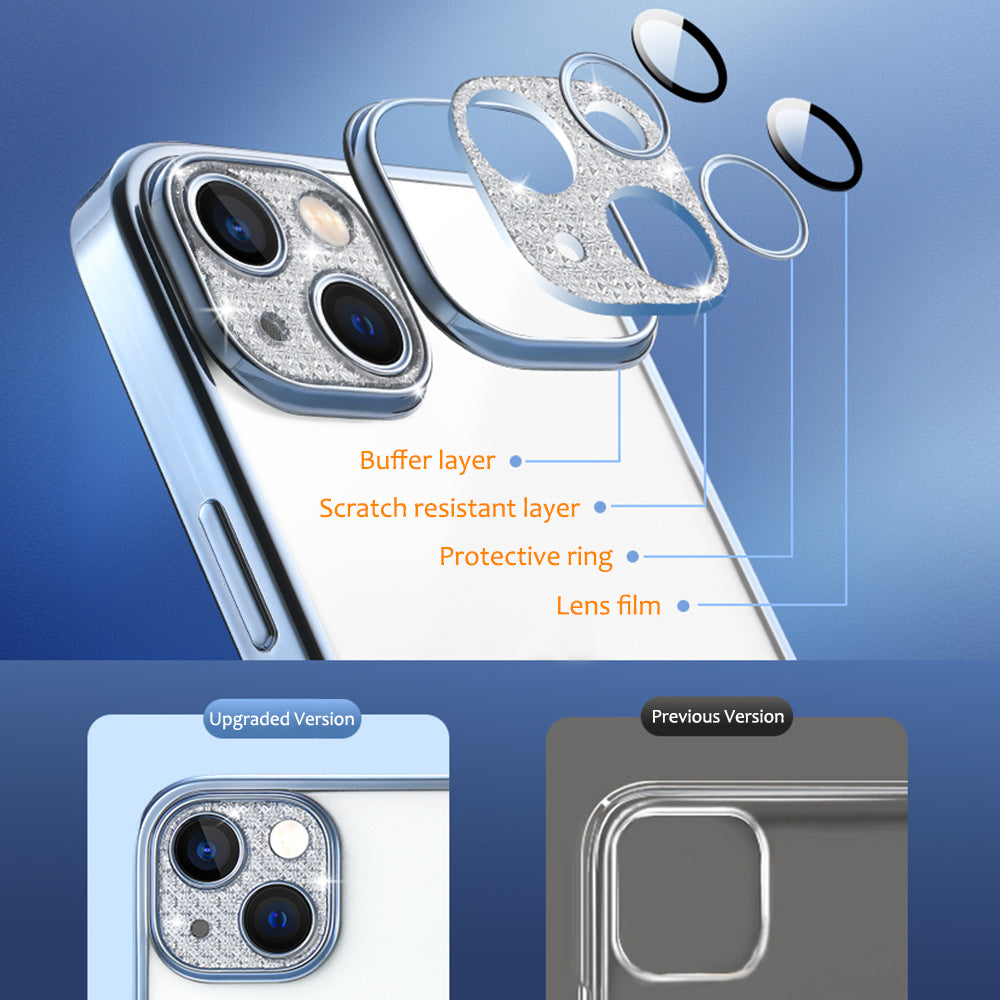 Buffer layer
Scratch resistant layer
Protective ring
Lens film

Upgraded Version

Previous Version