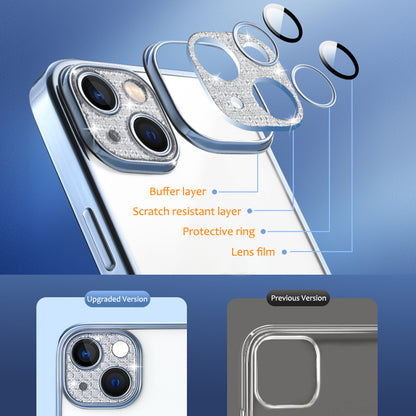 Buffer layer

Scratch resistant layer

Protective ring

Lens film

Upgraded Version

Previous Version