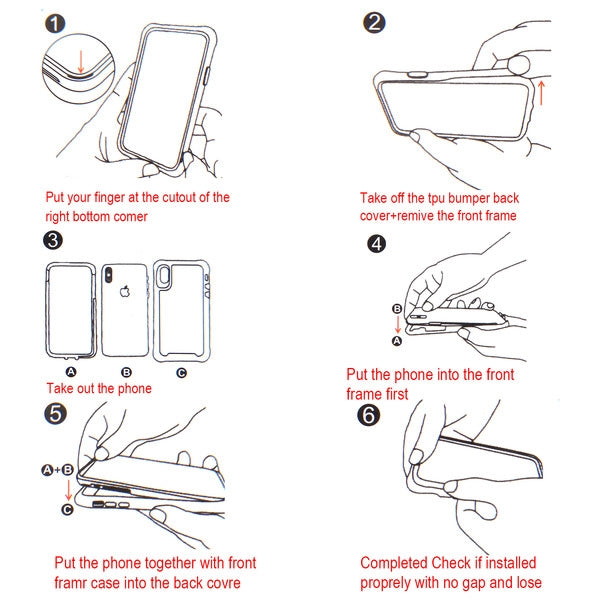 1

Put your finger at the cutout of the right bottom comer

2

Take off the tpu bumper back cover+remive the front frame

3

A B C

Take out the phone

4

B
A

Put the phone into the front frame first

5

A+B
C

Put the phone together with front framr case into the back covre

6

Completed Check if installed proprely with no gap and lose