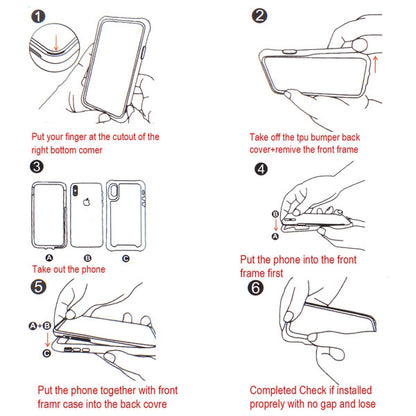 1

Put your finger at the cutout of the right bottom comer

2

Take off the tpu bumper back cover+remive the front frame

3

A B C

Take out the phone

4

B

A

Put the phone into the front frame first

5

A+B

C

Put the phone together with front framr case into the back covre

6

Completed Check if installed proprely with no gap and lose